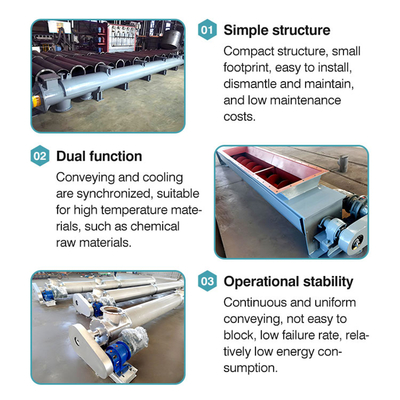 01 Simple structure

Compact structure, small footprint, easy to install, dismantle and maintain, and low maintenance costs.

02 Dual function

Conveying and cooling are synchronized, suitable for high temperature materials, such as chemical raw materials.

03 Operational stability

Continuous and uniform conveying, not easy to block, low failure rate, relatively low energy consumption.