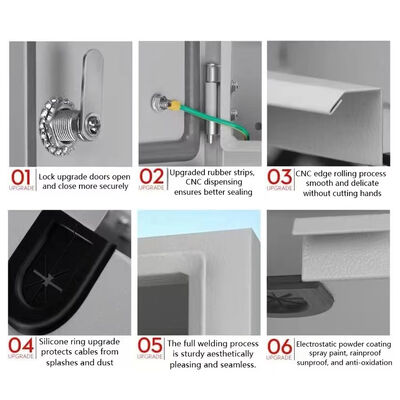 01
UPGRADE
Lock upgrade doors open and close more securely

02
UPGRADE
Upgraded rubber strips, CNC dispensing ensures better sealing

03
UPGRADE
CNC edge rolling process smooth and delicate without cutting hands

04
UPGRADE
Silicone ring upgrade protects cables from splashes and dust

05
UPGRADE
The full welding process is sturdy aesthetically pleasing and seamless.

06
UPGRADE
Electrostatic powder coating spray paint, rainproof sunproof, and anti-oxidation